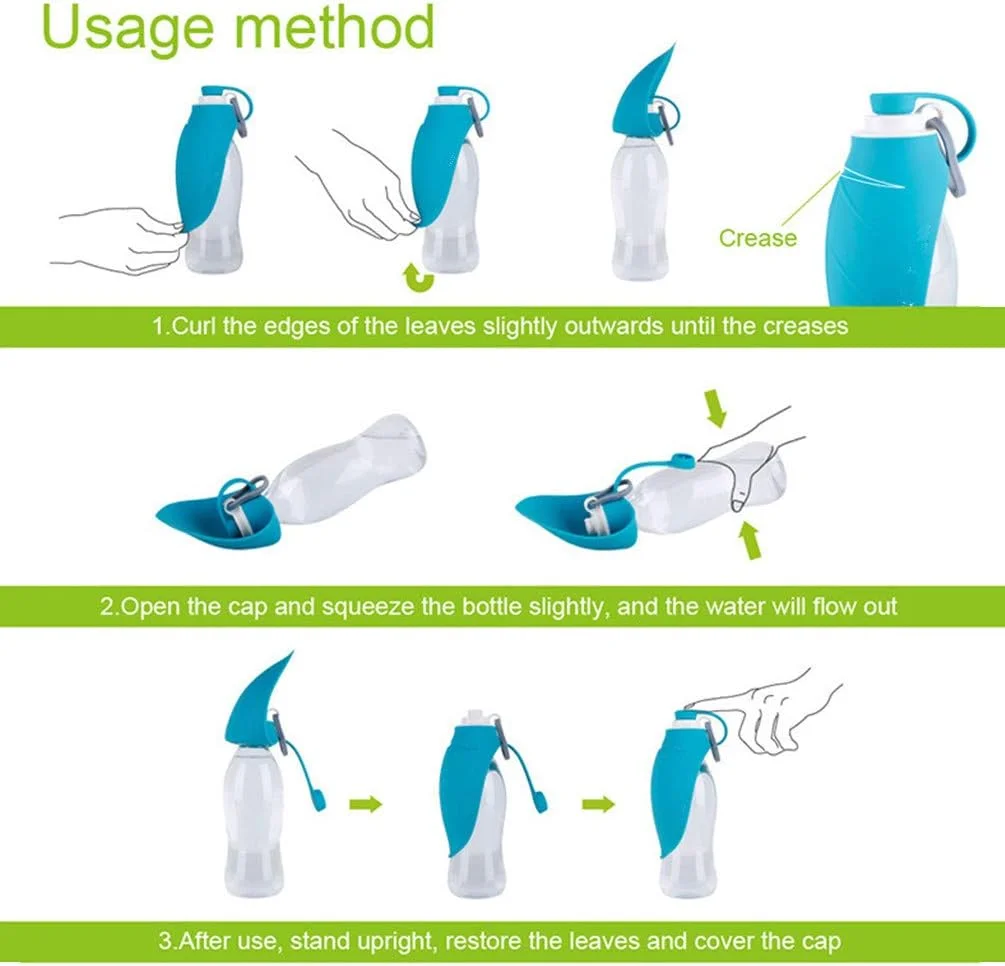 Usage method

Crease

1.Curl the edges of the leaves slightly outwards until the creases

2.Open the cap and squeeze the bottle slightly, and the water will flow out

3.After use, stand upright, restore the leaves and cover the cap